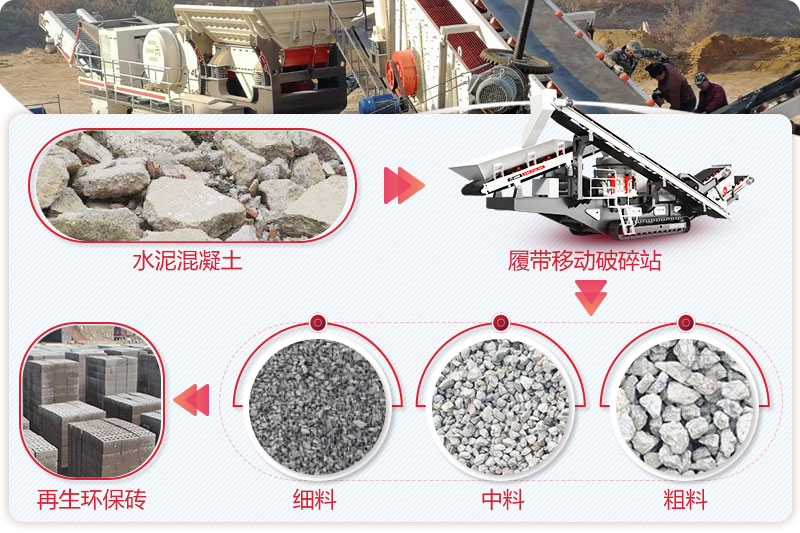 水泥混凝土

履带移动破碎站

再生环保砖

细料

中料

粗料